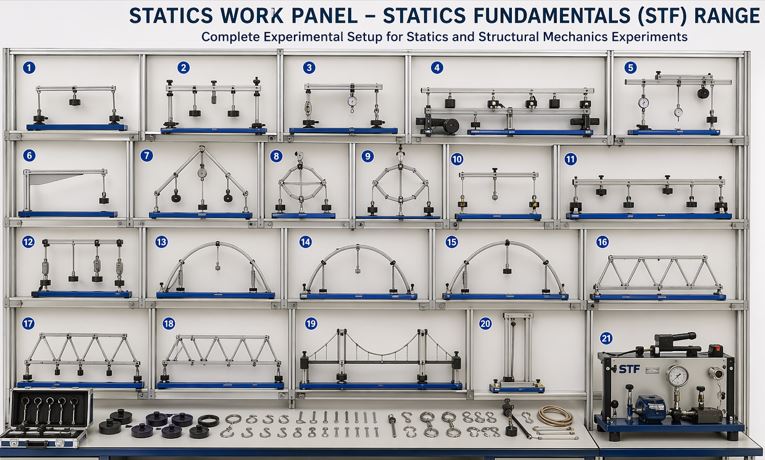 STATICS WORK PANEL – STATICS FUNDAMENTALS (STF) RANGE

Complete Experimental Setup for Statics and Structural Mechanics Experiments

1

2

3

4

5

6

7

8

9

10

11

12

13

14

15

16

17

18

19

20

21

STF